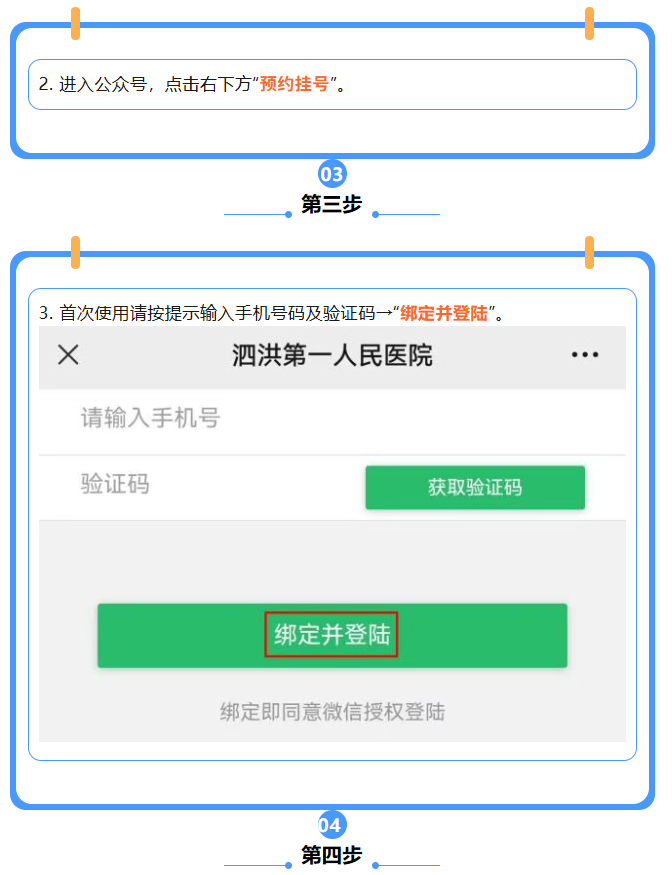 2. 进入公众号，点击右下方“预约挂号”。

03

第三步

3. 首次使用请按提示输入手机号码及验证码→“绑定并登陆”。

×　泗洪第一人民医院　···

请输入手机号

验证码　获取验证码

绑定并登陆

绑定即同意微信授权登陆

04

第四步