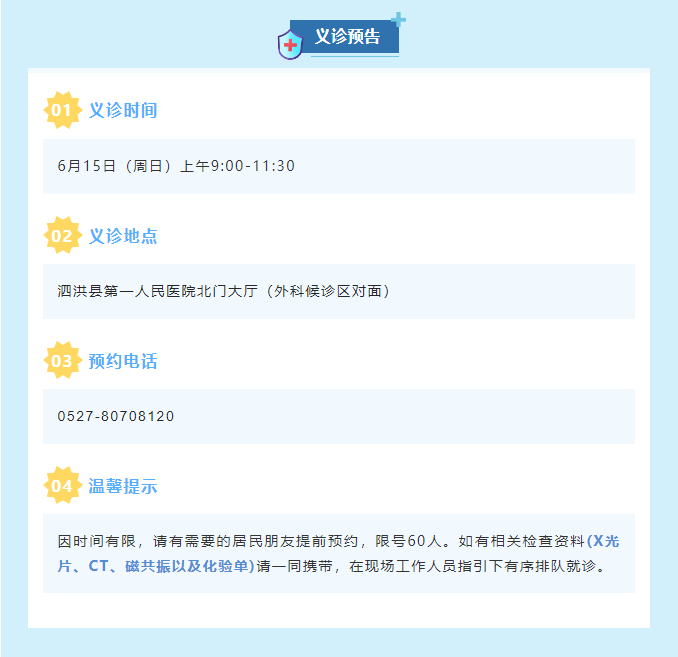 义诊预告

01 义诊时间

6月15日（周日）上午9:00-11:30

02 义诊地点

泗洪县第一人民医院北门大厅（外科候诊区对面）

03 预约电话

0527-80708120

04 温馨提示

因时间有限，请有需要的居民朋友提前预约，限号60人。如有相关检查资料(X光片、CT、磁共振以及化验单)请一同携带，在现场工作人员指引下有序排队就诊。