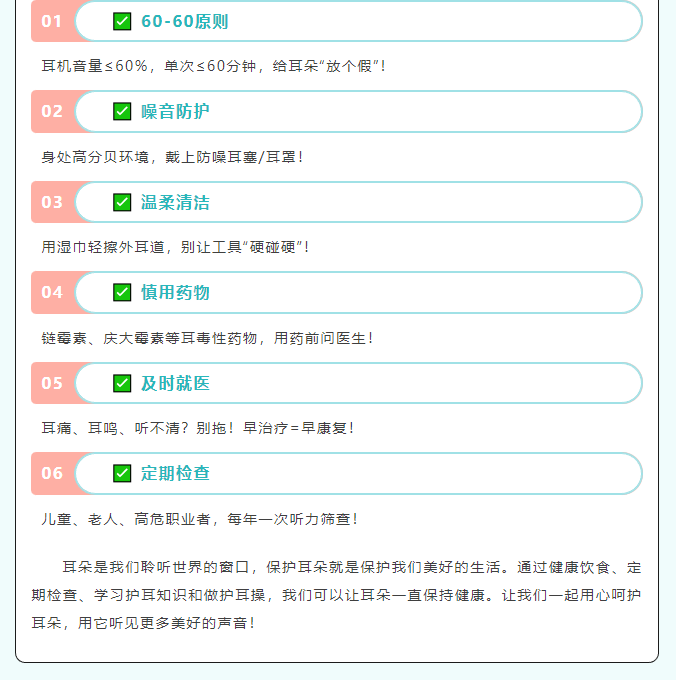 01 ☑ 60-60原则

耳机音量≤60%，单次≤60分钟，给耳朵“放个假”！

02 ☑ 噪音防护

身处高分贝环境，戴上防噪耳塞/耳罩！

03 ☑ 温柔清洁

用湿巾轻擦外耳道，别让工具“硬碰硬”！

04 ☑ 慎用药物

链霉素、庆大霉素等耳毒性药物，用药前问医生！

05 ☑ 及时就医

耳痛、耳鸣、听不清？别拖！早治疗=早康复！

06 ☑ 定期检查

儿童、老人、高危职业者，每年一次听力筛查！

耳朵是我们聆听世界的窗口，保护耳朵就是保护我们美好的生活。通过健康饮食、定期检查、学习护耳知识和做护耳操，我们可以让耳朵一直保持健康。让我们一起用心呵护耳朵，用它听见更多美好的声音！